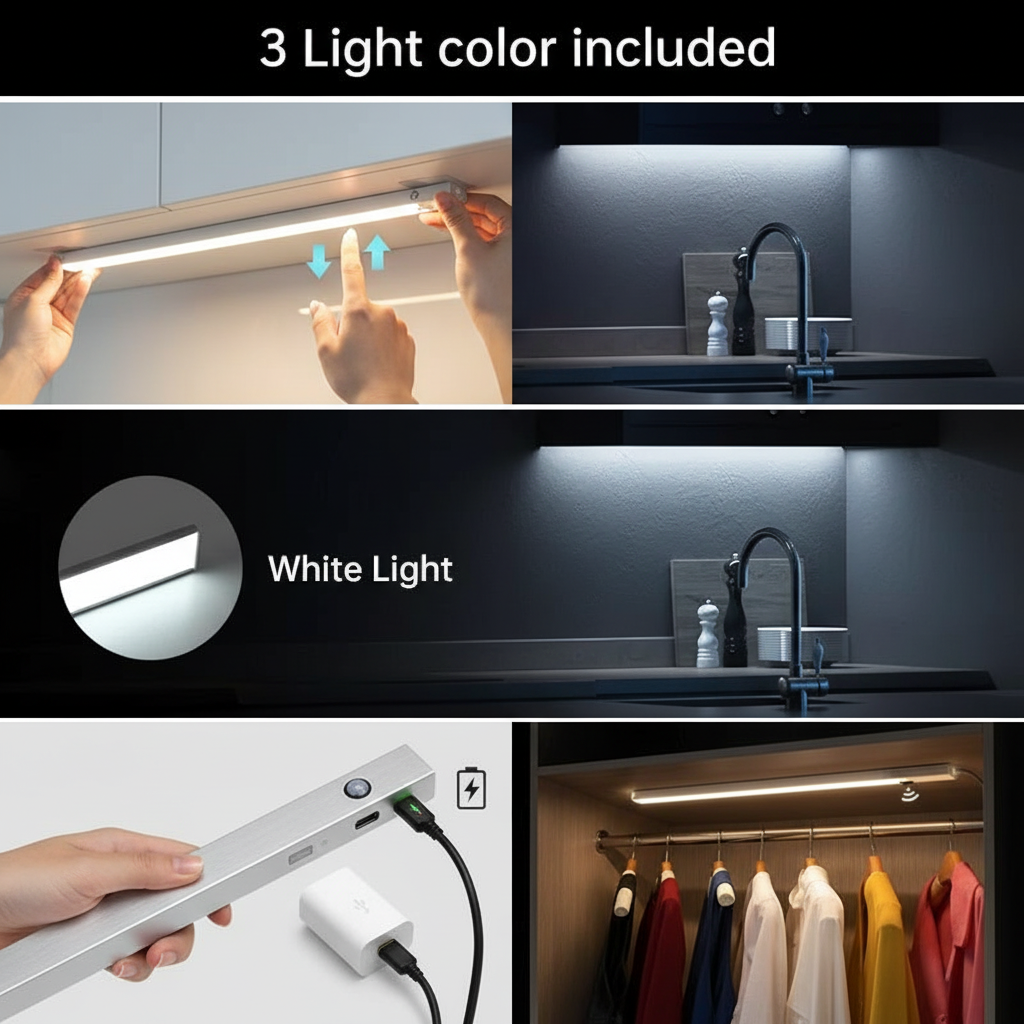 3 Light color included

White Light